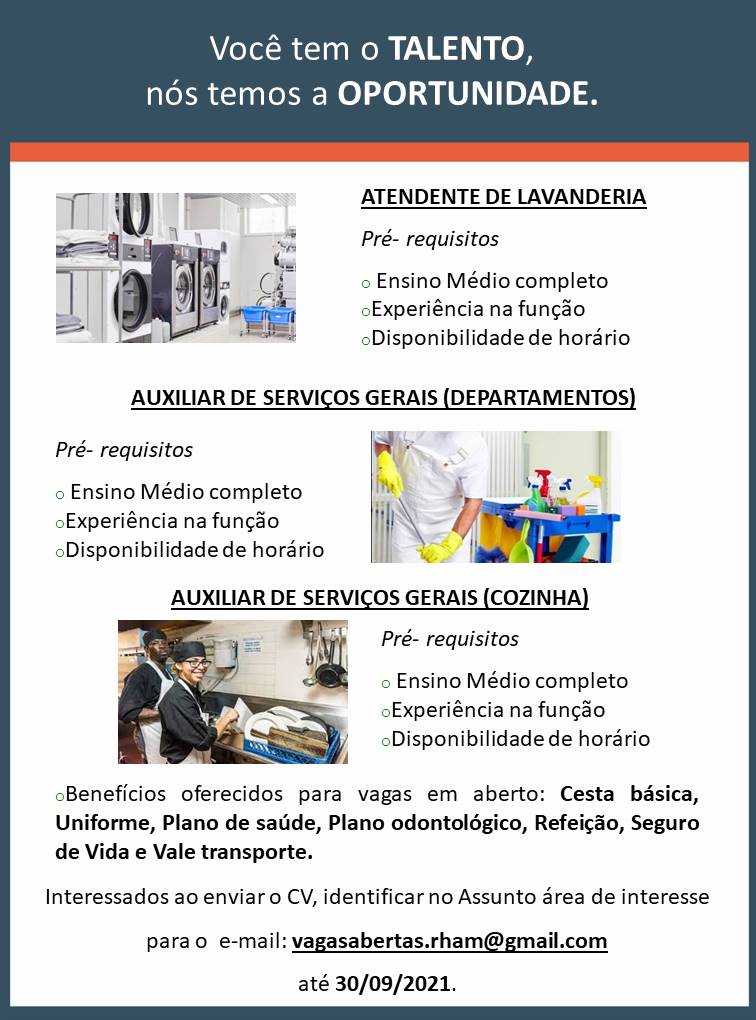 Você tem o TALENTO,
nós temos a OPORTUNIDADE.

ATENDENTE DE LAVANDERIA

Pré- requisitos

o Ensino Médio completo
oExperiência na função
oDisponibilidade de horário

AUXILIAR DE SERVIÇOS GERAIS (DEPARTAMENTOS)

Pré- requisitos

o Ensino Médio completo
oExperiência na função
oDisponibilidade de horário

AUXILIAR DE SERVIÇOS GERAIS (COZINHA)

Pré- requisitos

o Ensino Médio completo
oExperiência na função
oDisponibilidade de horário

oBenefícios oferecidos para vagas em aberto: Cesta básica, Uniforme, Plano de saúde, Plano odontológico, Refeição, Seguro de Vida e Vale transporte.

Interessados ao enviar o CV, identificar no Assunto área de interesse

para o e-mail: vagasabertas.rham@gmail.com

até 30/09/2021.