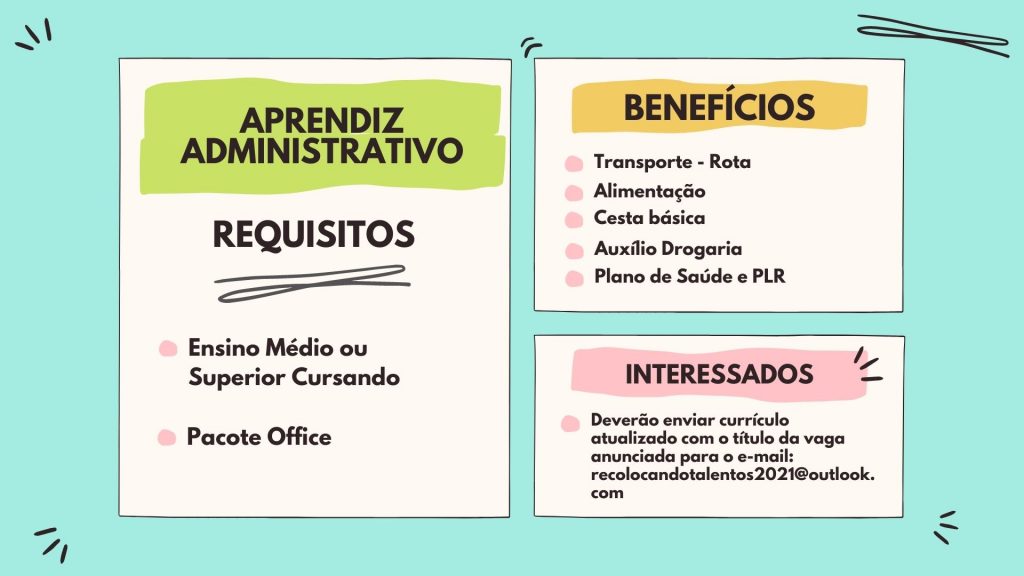 APRENDIZ ADMINISTRATIVO

REQUISITOS

• Ensino Médio ou Superior Cursando

• Pacote Office

BENEFÍCIOS

• Transporte - Rota
• Alimentação
• Cesta básica
• Auxílio Drogaria
• Plano de Saúde e PLR

INTERESSADOS

• Deverão enviar currículo atualizado com o título da vaga anunciada para o e-mail: recolocandotalentos2021@outlook.com